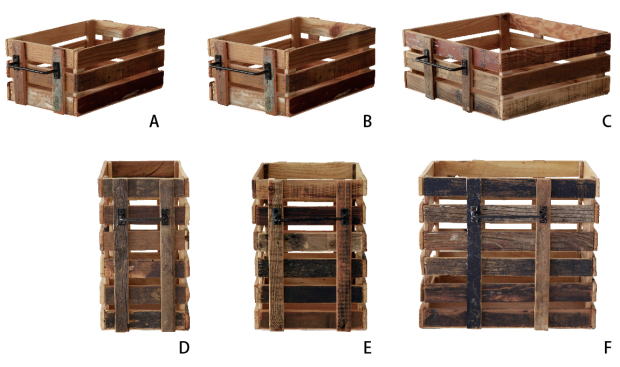 A

B

C

D

E

F